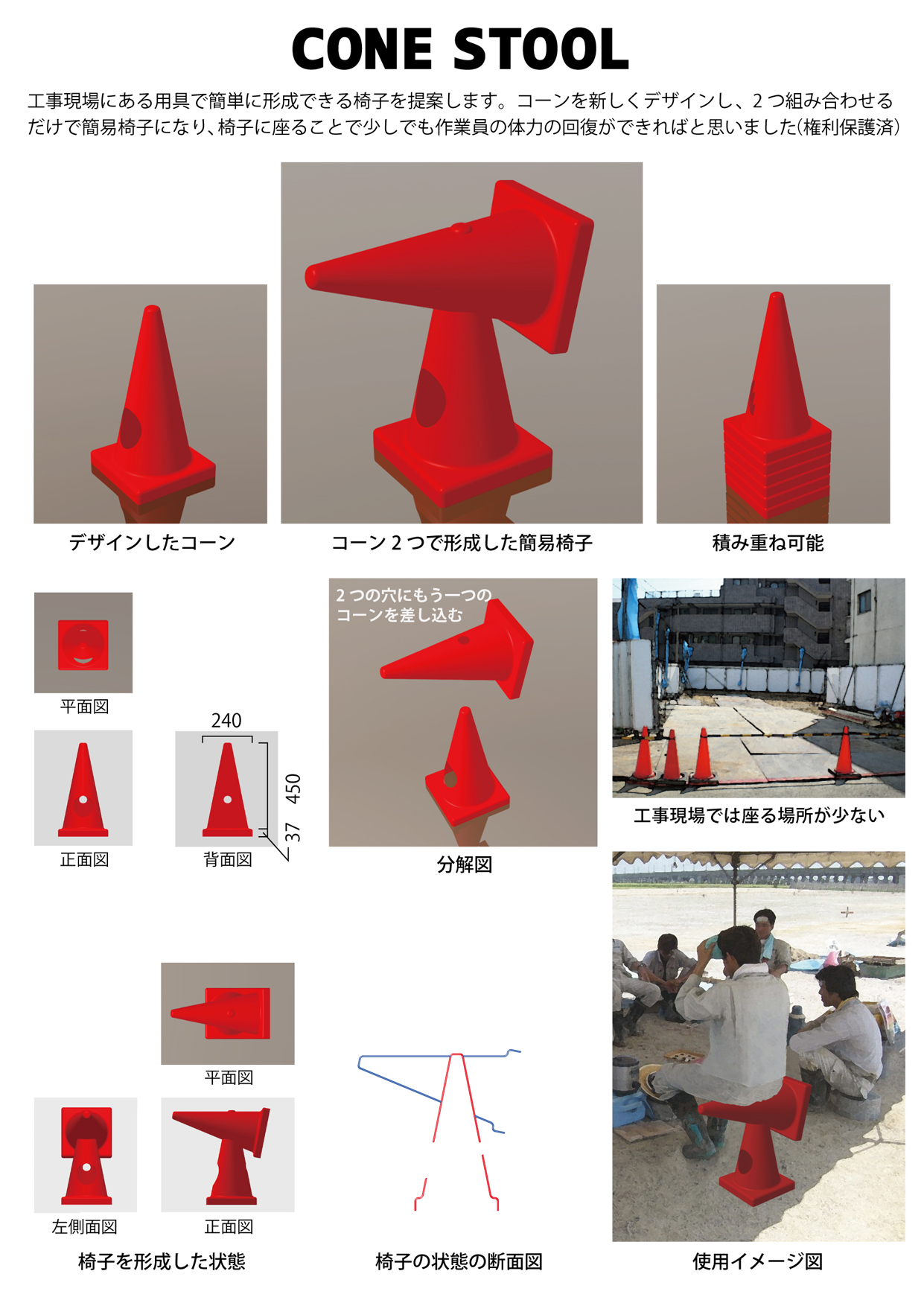 CONE STOOL

工事現場にある用具で簡単に形成できる椅子を提案します。コーンを新しくデザインし、２つ組み合わせるだけで簡易椅子になり、椅子に座ることで少しでも作業員の体力の回復ができればと思いました(権利保護済)

デザインしたコーン

コーン２つで形成した簡易椅子

積み重ね可能

平面図

正面図

240

450

37

背面図

２つの穴にもう一つのコーンを差し込む

分解図

工事現場では座る場所が少ない

平面図

左側面図

正面図

椅子を形成した状態

椅子の状態の断面図

使用イメージ図